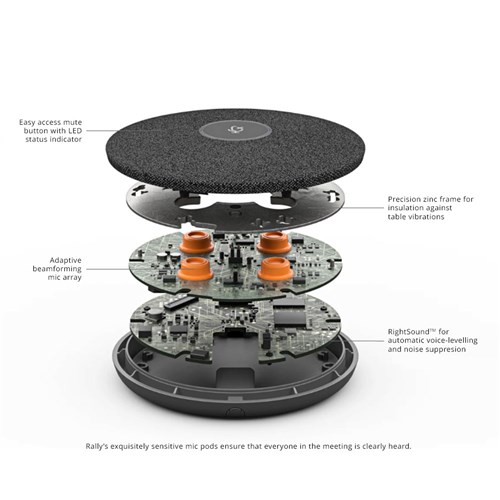 Easy access mute button with LED status indicator

Precision zinc frame for insulation against table vibrations

Adaptive beamforming mic array

RightSound™ for automatic voice-levelling and noise suppresion

Rally's exquisitely sensitive mic pods ensure that everyone in the meeting is clearly heard.