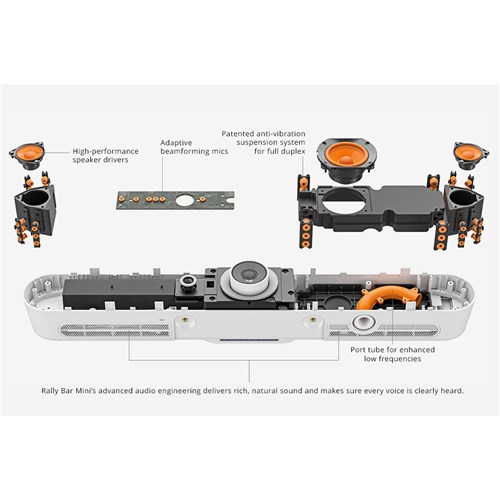 High-performance speaker drivers

Adaptive beamforming mics

Patented anti-vibration suspension system for full duplex

logi

Port tube for enhanced low frequencies

Rally Bar Mini's advanced audio engineering delivers rich, natural sound and makes sure every voice is clearly heard.