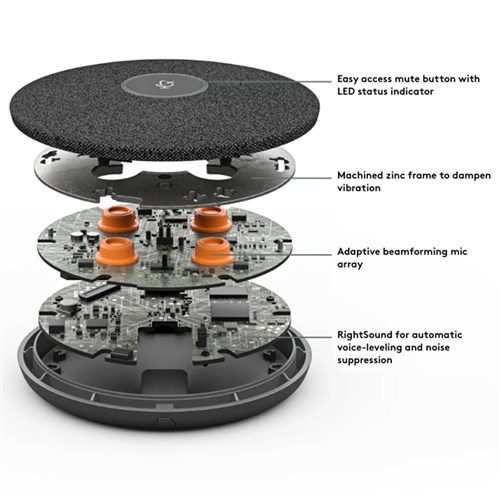 Easy access mute button with LED status indicator

Machined zinc frame to dampen vibration

Adaptive beamforming mic array

RightSound for automatic voice-leveling and noise suppression