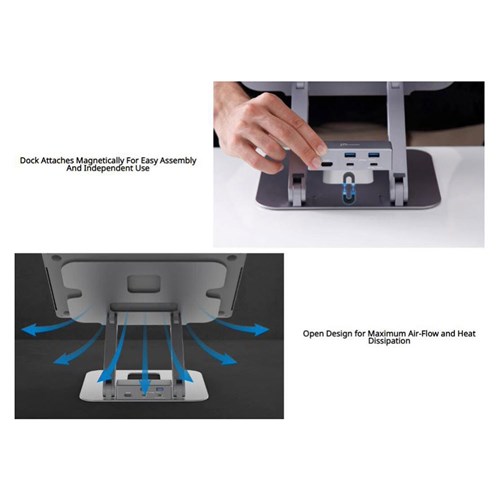 Dock Attaches Magnetically For Easy Assembly And Independent Use

Open Design for Maximum Air-Flow and Heat Dissipation