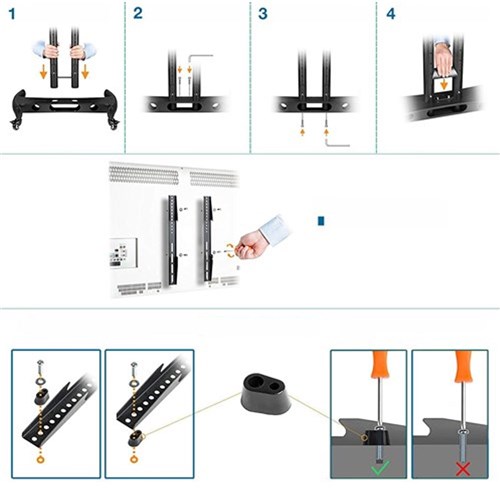 1

2

3

4