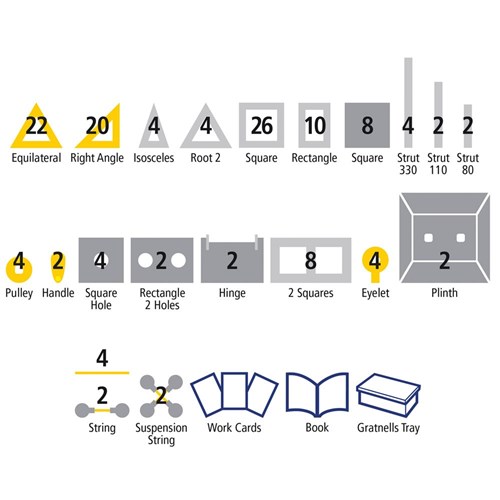 22
Equilateral

20
Right Angle

4
Isosceles

4
Root 2

26
Square

10
Rectangle

8
Square

4
Strut 330

2
Strut 110

2
Strut 80

4
Pulley

2
Handle

4
Square Hole

2
Rectangle 2 Holes

2
Hinge

8
2 Squares

4
Eyelet

2
Plinth

4

2
String

2
Suspension String

Work Cards

Book

Gratnells Tray