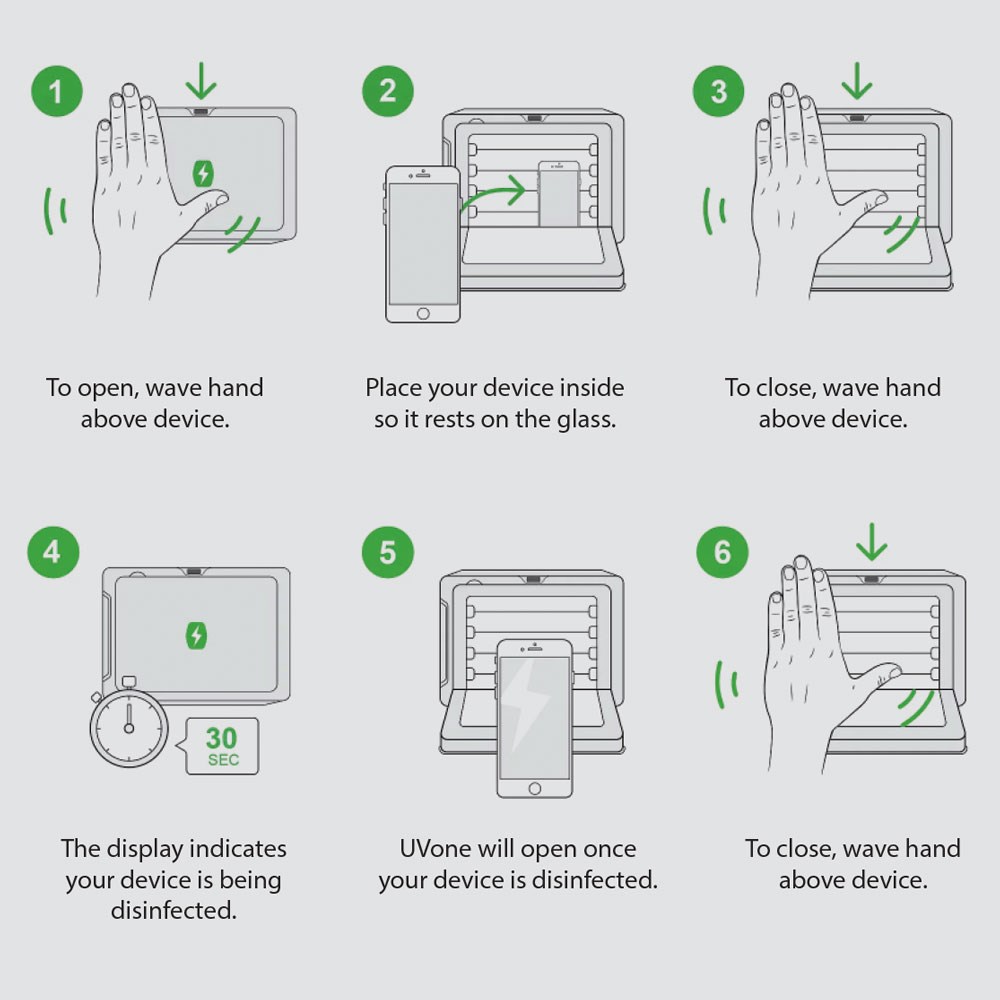 1

To open, wave hand above device.

2

Place your device inside so it rests on the glass.

3

To close, wave hand above device.

4

30 SEC

The display indicates your device is being disinfected.

5

UVone will open once your device is disinfected.

6

To close, wave hand above device.